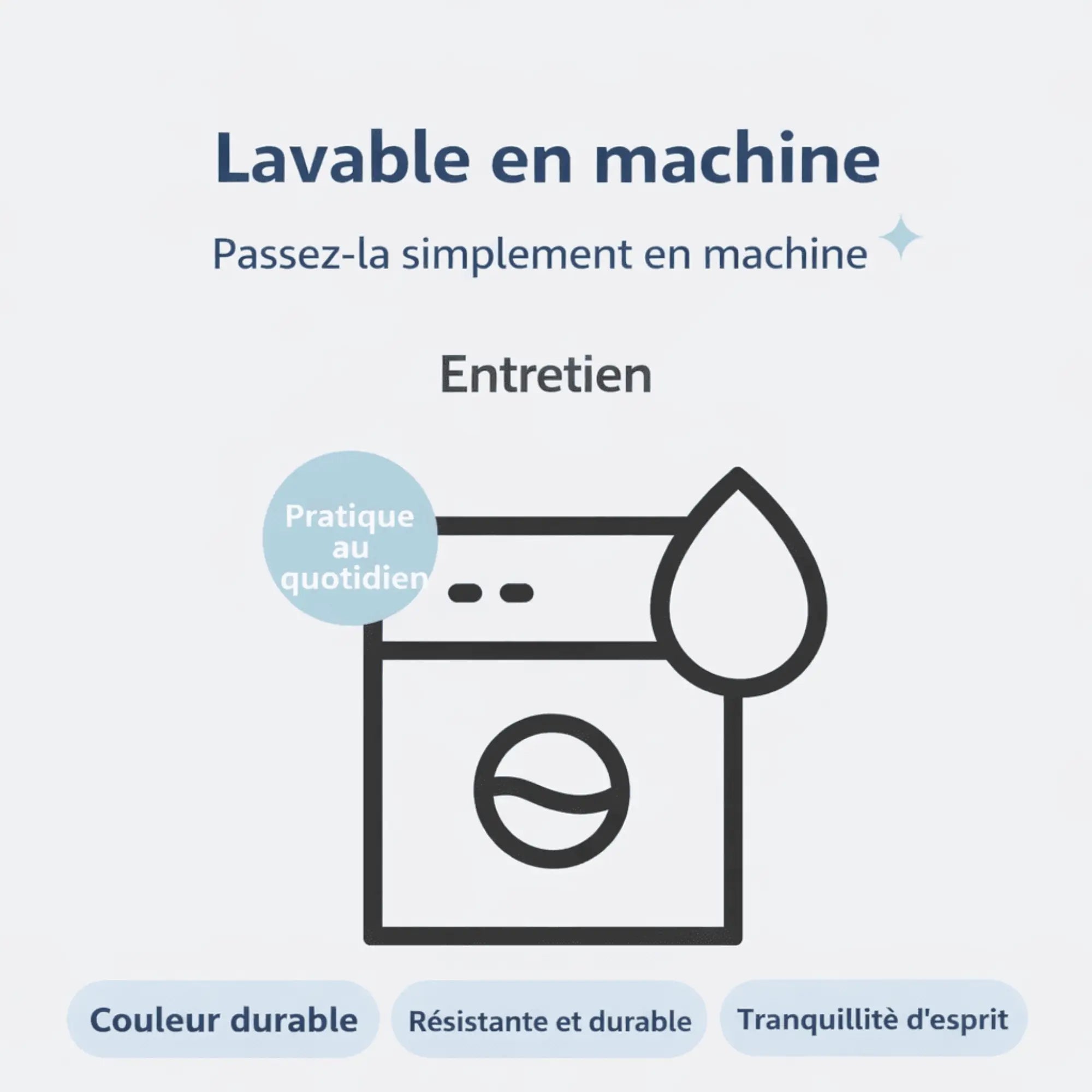 Lavable en machine

Passez-la simplement en machine

Entretien

Pratique au quotidien

Couleur durable

Résistante et durable

Tranquillitè d'esprit